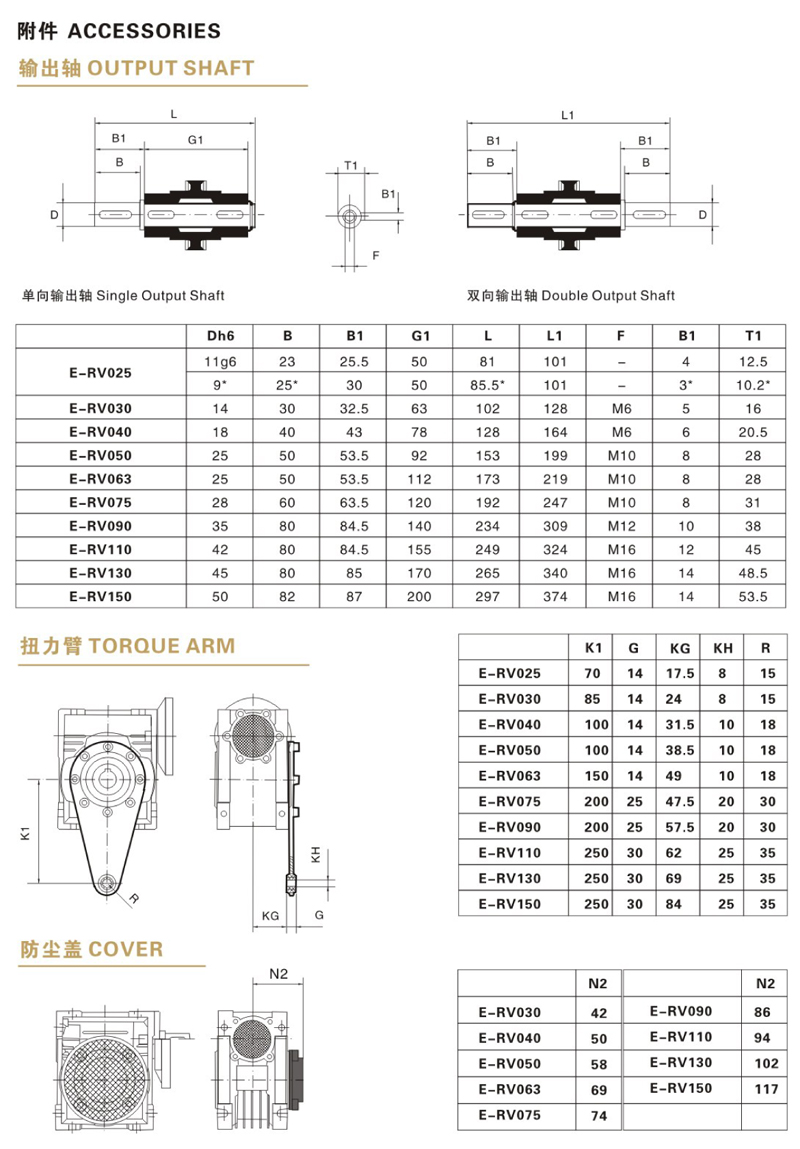 附件 ACCESSORIES

输出轴 OUTPUT SHAFT

L
B1
G1
B
D

T1
B1
F

L1
B1
B1
B
B
D

单向输出轴 Single Output Shaft

双向输出轴 Double Output Shaft

| | Dh6 | B | B1 | G1 | L | L1 | F | B1 | T1 |
|---|---|---|---|---|---|---|---|---|---|
| E-RV025 | 11g6 | 23 | 25.5 | 50 | 81 | 101 | – | 4 | 12.5 |
| | 9* | 25* | 30 | 50 | 85.5* | 101 | – | 3* | 10.2* |
| E-RV030 | 14 | 30 | 32.5 | 63 | 102 | 128 | M6 | 5 | 16 |
| E-RV040 | 18 | 40 | 43 | 78 | 128 | 164 | M6 | 6 | 20.5 |
| E-RV050 | 25 | 50 | 53.5 | 92 | 153 | 199 | M10 | 8 | 28 |
| E-RV063 | 25 | 50 | 53.5 | 112 | 173 | 219 | M10 | 8 | 28 |
| E-RV075 | 28 | 60 | 63.5 | 120 | 192 | 247 | M10 | 8 | 31 |
| E-RV090 | 35 | 80 | 84.5 | 140 | 234 | 309 | M12 | 10 | 38 |
| E-RV110 | 42 | 80 | 84.5 | 155 | 249 | 324 | M16 | 12 | 45 |
| E-RV130 | 45 | 80 | 85 | 170 | 265 | 340 | M16 | 14 | 48.5 |
| E-RV150 | 50 | 82 | 87 | 200 | 297 | 374 | M16 | 14 | 53.5 |

扭力臂 TORQUE ARM

K1
R
KH
KG
G

| | K1 | G | KG | KH | R |
|---|---|---|---|---|---|
| E-RV025 | 70 | 14 | 17.5 | 8 | 15 |
| E-RV030 | 85 | 14 | 24 | 8 | 15 |
| E-RV040 | 100 | 14 | 31.5 | 10 | 18 |
| E-RV050 | 100 | 14 | 38.5 | 10 | 18 |
| E-RV063 | 150 | 14 | 49 | 10 | 18 |
| E-RV075 | 200 | 25 | 47.5 | 20 | 30 |
| E-RV090 | 200 | 25 | 57.5 | 20 | 30 |
| E-RV110 | 250 | 30 | 62 | 25 | 35 |
| E-RV130 | 250 | 30 | 69 | 25 | 35 |
| E-RV150 | 250 | 30 | 84 | 25 | 35 |

防尘盖 COVER

N2

| | N2 | | N2 |
|---|---|---|---|
| E-RV030 | 42 | E-RV090 | 86 |
| E-RV040 | 50 | E-RV110 | 94 |
| E-RV050 | 58 | E-RV130 | 102 |
| E-RV063 | 69 | E-RV150 | 117 |
| E-RV075 | 74 | | |